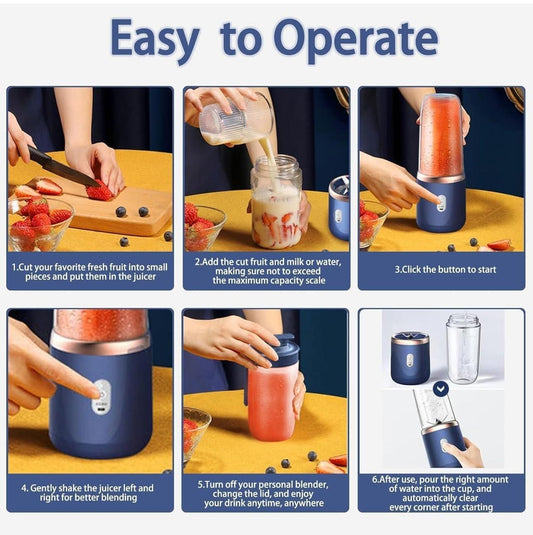 Easy to Operate

1.Cut your favorite fresh fruit into small pieces and put them in the juicer

2.Add the cut fruit and milk or water, making sure not to exceed the maximum capacity scale

3.Click the button to start

4. Gently shake the juicer left and right for better blending

5.Turn off your personal blender, change the lid, and enjoy your drink anytime, anywhere

6.After use, pour the right amount of water into the cup, and automatically clear every corner after starting